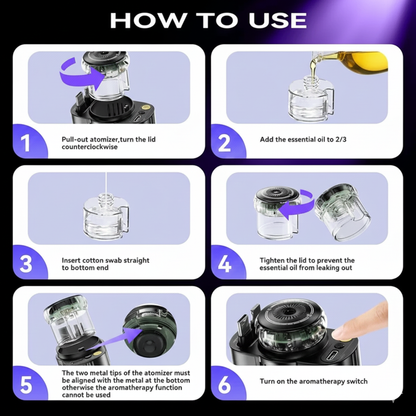 HOW TO USE

1
Pull-out atomizer,turn the lid counterclockwise

2
Add the essential oil to 2/3

3
Insert cotton swab straight to bottom end

4
Tighten the lid to prevent the essential oil from leaking out

5
The two metal tips of the atomizer must be aligned with the metal at the bottom otherwise the aromatherapy function cannot be used

6
Turn on the aromatherapy switch