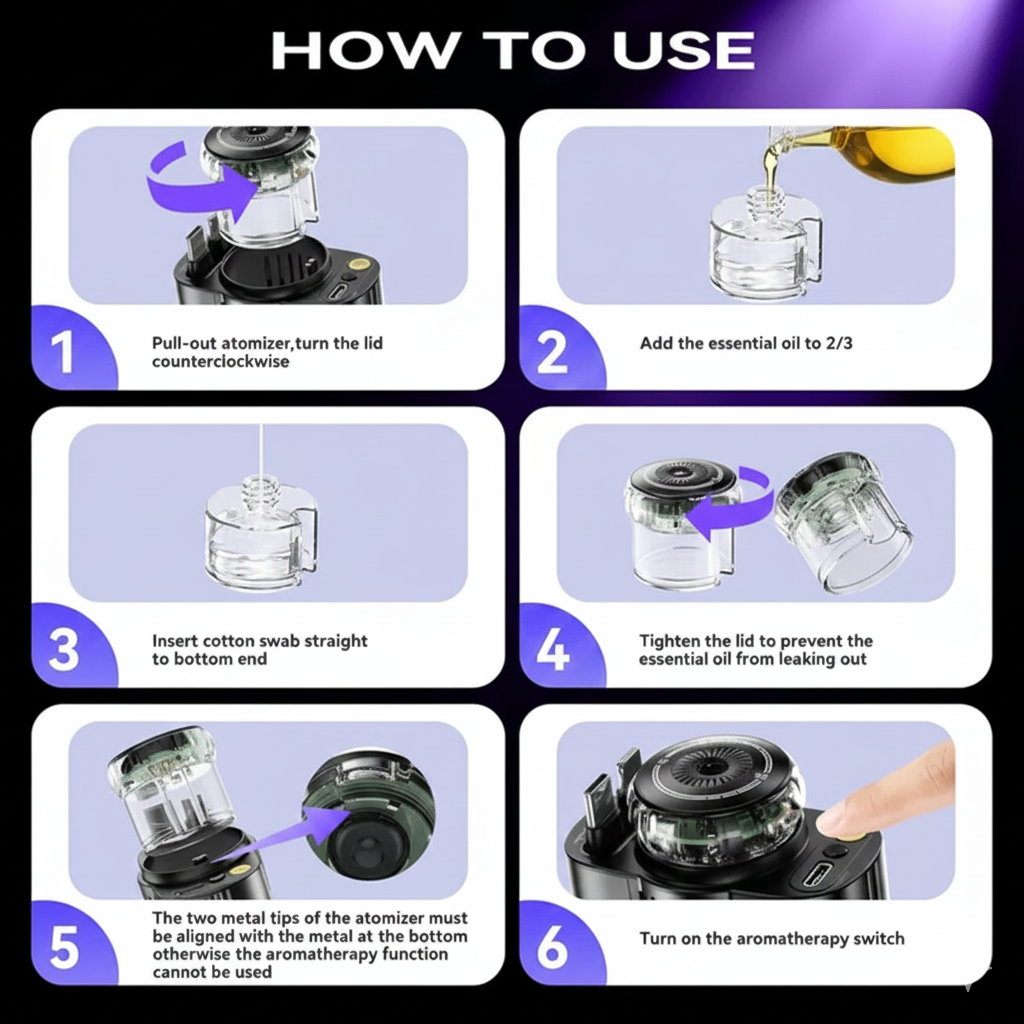 HOW TO USE

1 Pull-out atomizer,turn the lid counterclockwise

2 Add the essential oil to 2/3

3 Insert cotton swab straight to bottom end

4 Tighten the lid to prevent the essential oil from leaking out

5 The two metal tips of the atomizer must be aligned with the metal at the bottom otherwise the aromatherapy function cannot be used

6 Turn on the aromatherapy switch